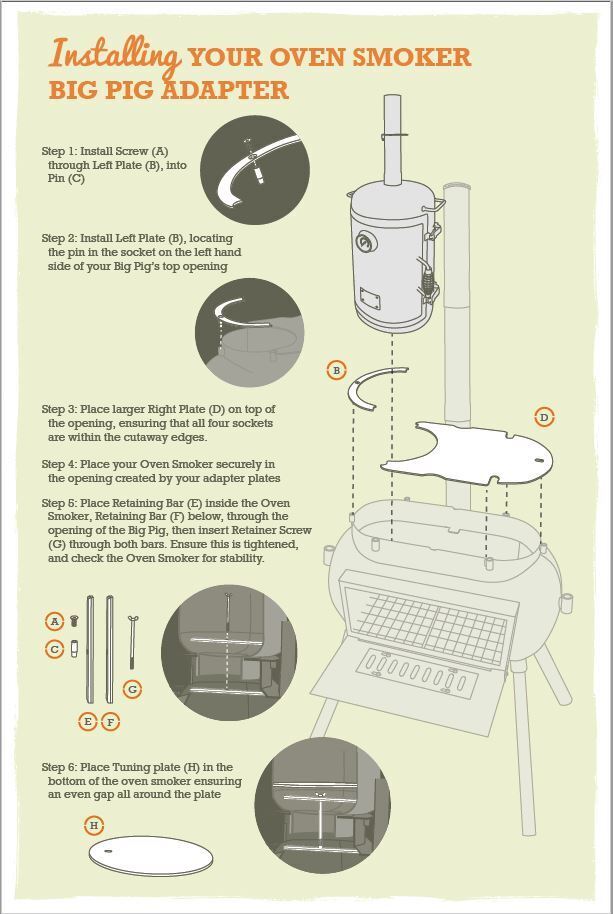 Installing YOUR OVEN SMOKER BIG PIG ADAPTER

Step 1: Install Screw (A) through Left Plate (B), into Pin (C)

Step 2: Install Left Plate (B), locating the pin in the socket on the left hand side of your Big Pig's top opening

Step 3: Place larger Right Plate (D) on top of the opening, ensuring that all four sockets are within the cutaway edges.

Step 4: Place your Oven Smoker securely in the opening created by your adapter plates

Step 5: Place Retaining Bar (E) inside the Oven Smoker, Retaining Bar (F) below, through the opening of the Big Pig, then insert Retainer Screw (G) through both bars. Ensure this is tightened, and check the Oven Smoker for stability.

Step 6: Place Tuning plate (H) in the bottom of the oven smoker ensuring an even gap all around the plate

B

D

A

C

G

E

F

H